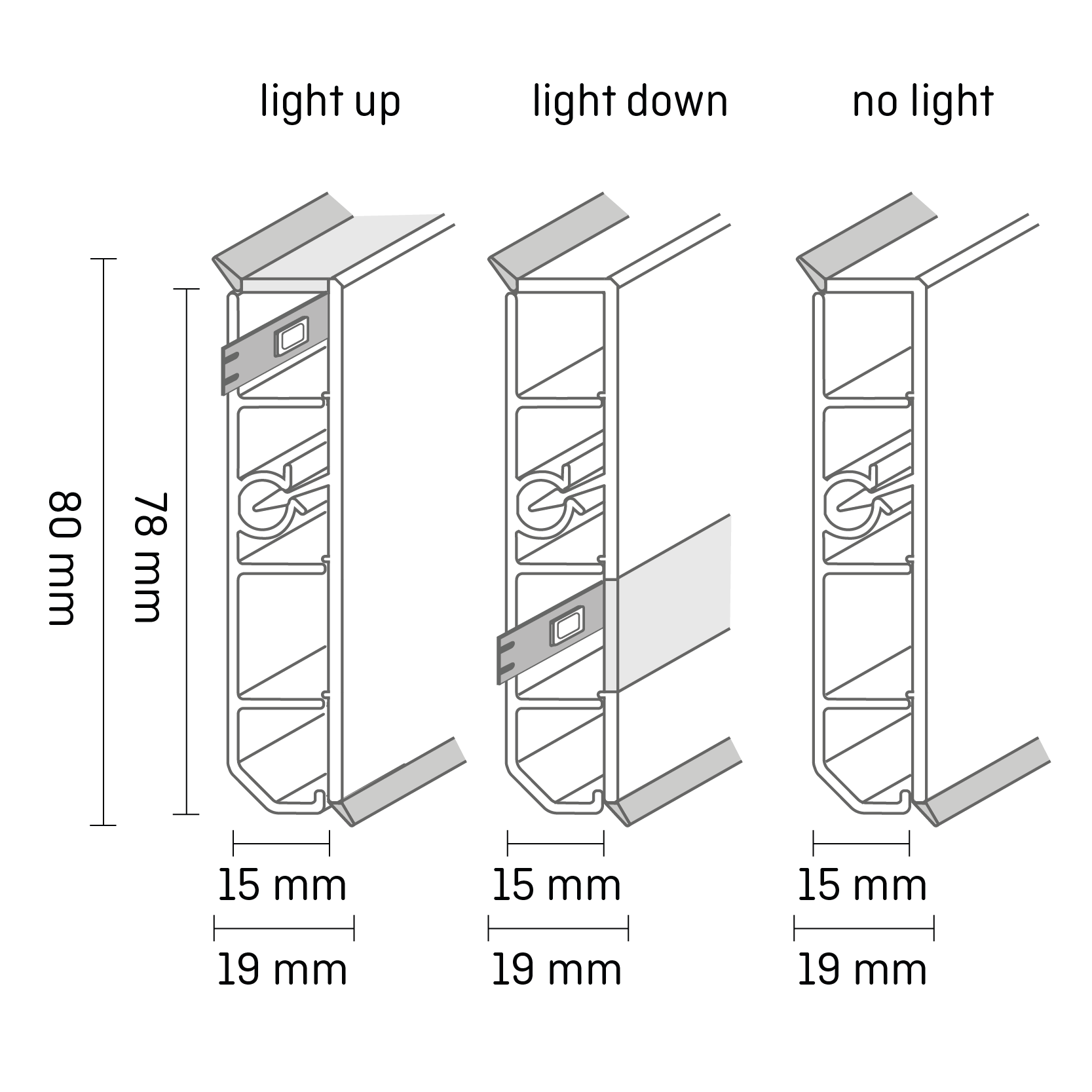 light up

light down

no light

80 mm

78 mm

15 mm

19 mm

15 mm

19 mm

15 mm

19 mm